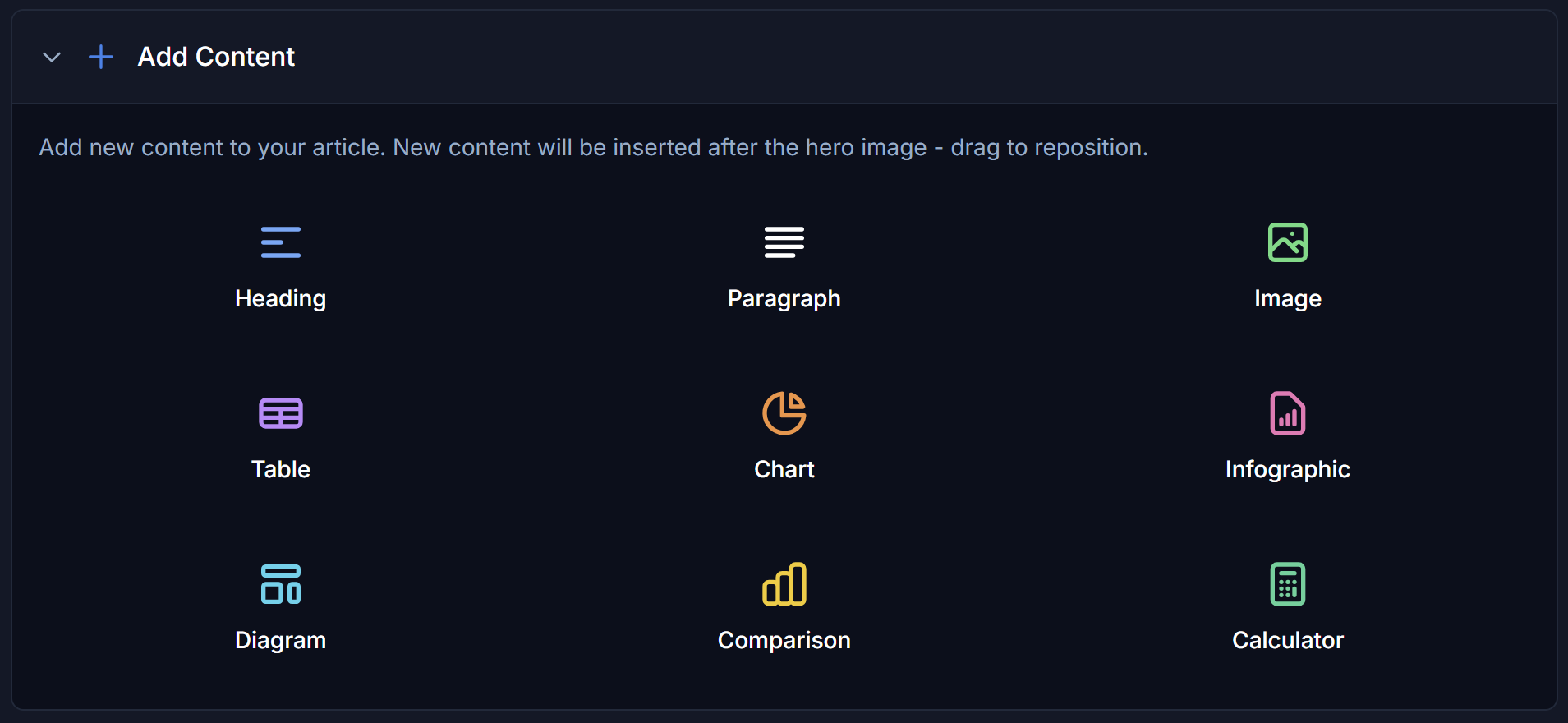 Add Content

Add new content to your article. New content will be inserted after the hero image - drag to reposition.

Heading

Paragraph

Image

Table

Chart

Infographic

Diagram

Comparison

Calculator